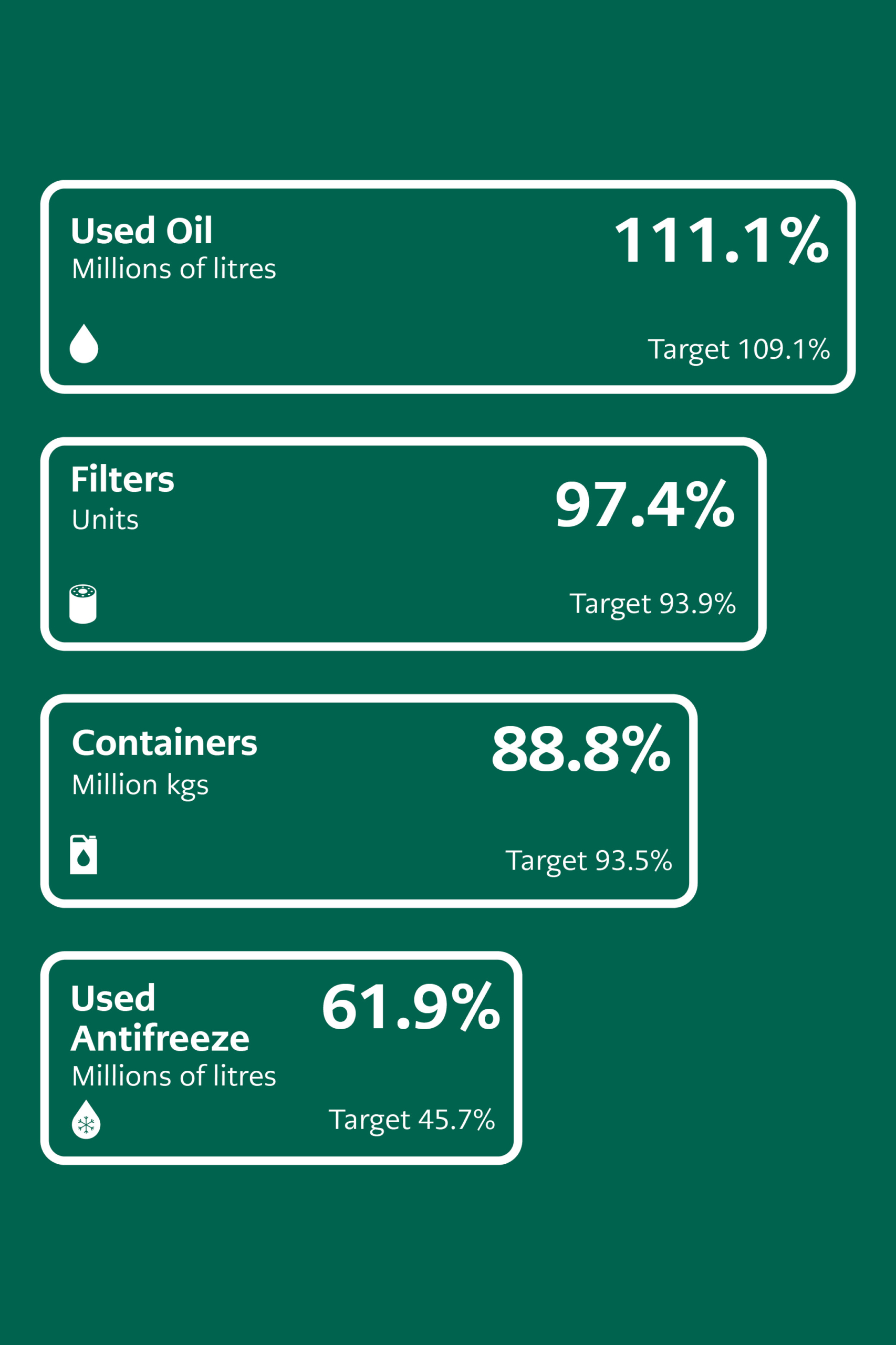 Used Oil
Millions of litres
111.1%
Target 109.1%

Filters
Units
97.4%
Target 93.9%

Containers
Million kgs
88.8%
Target 93.5%

Used Antifreeze
Millions of litres
61.9%
Target 45.7%