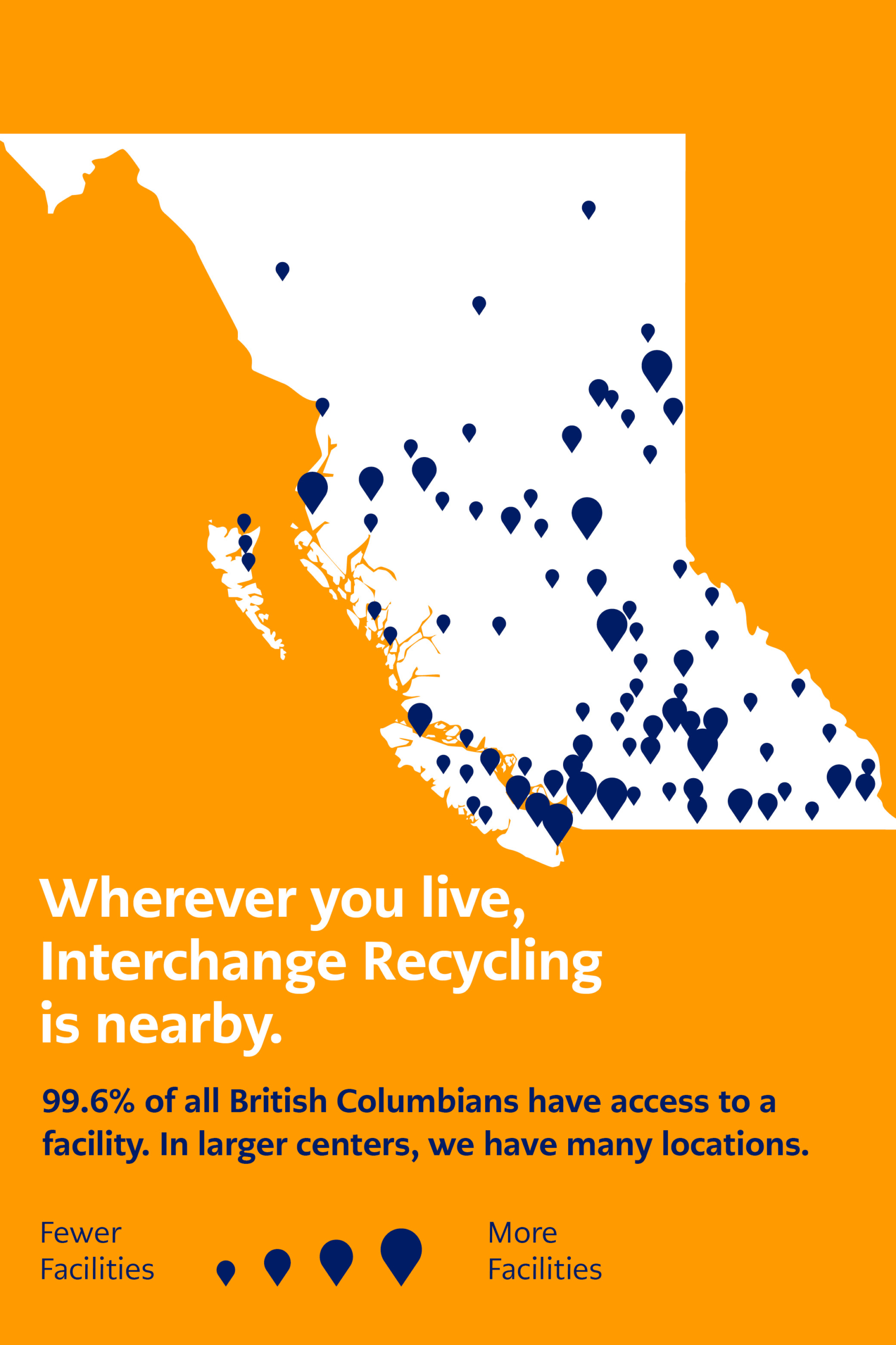 Wherever you live, Interchange Recycling is nearby.

99.6% of all British Columbians have access to a facility. In larger centers, we have many locations.

Fewer Facilities

More Facilities