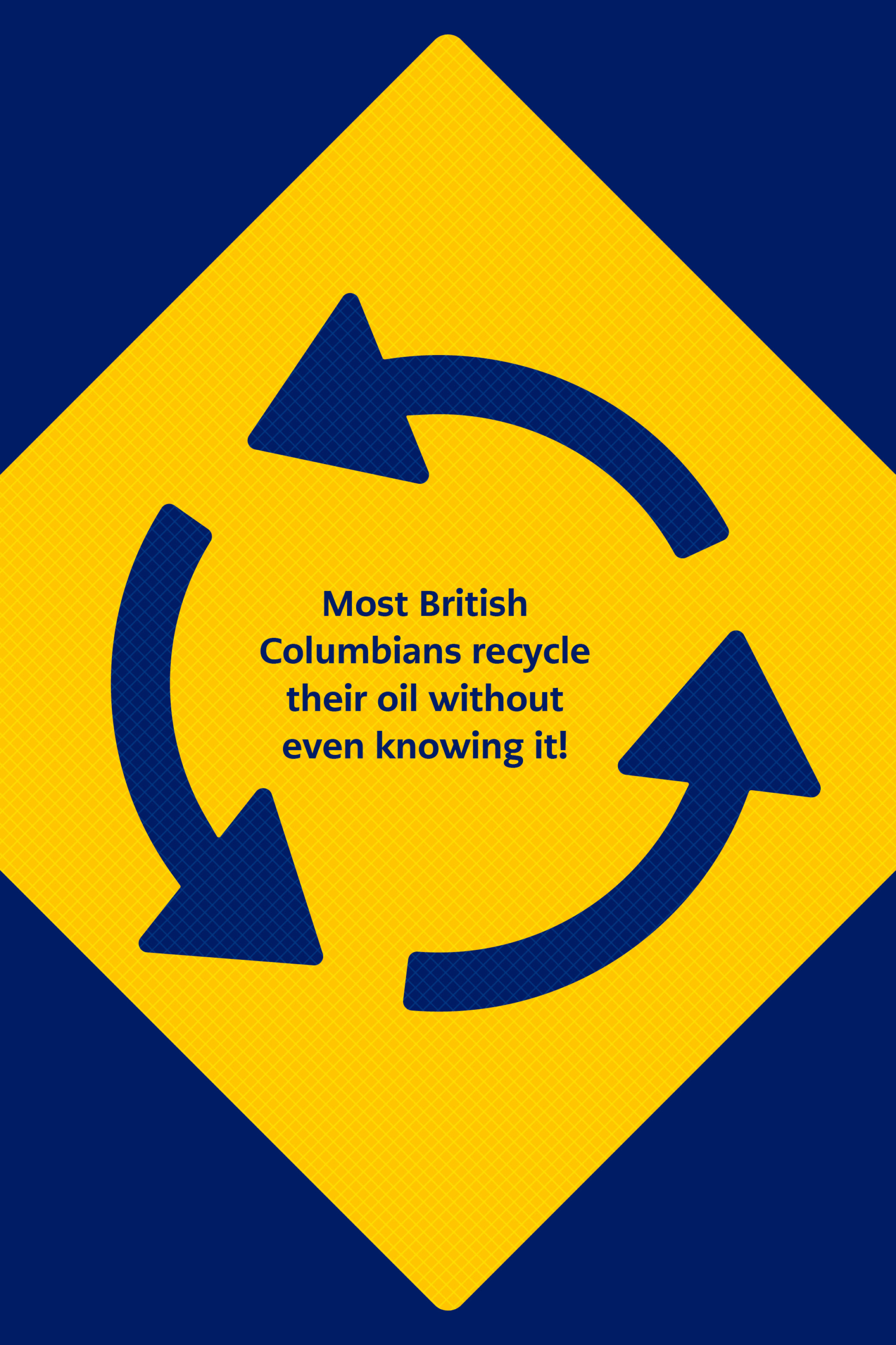 Most British Columbians recycle their oil without even knowing it!