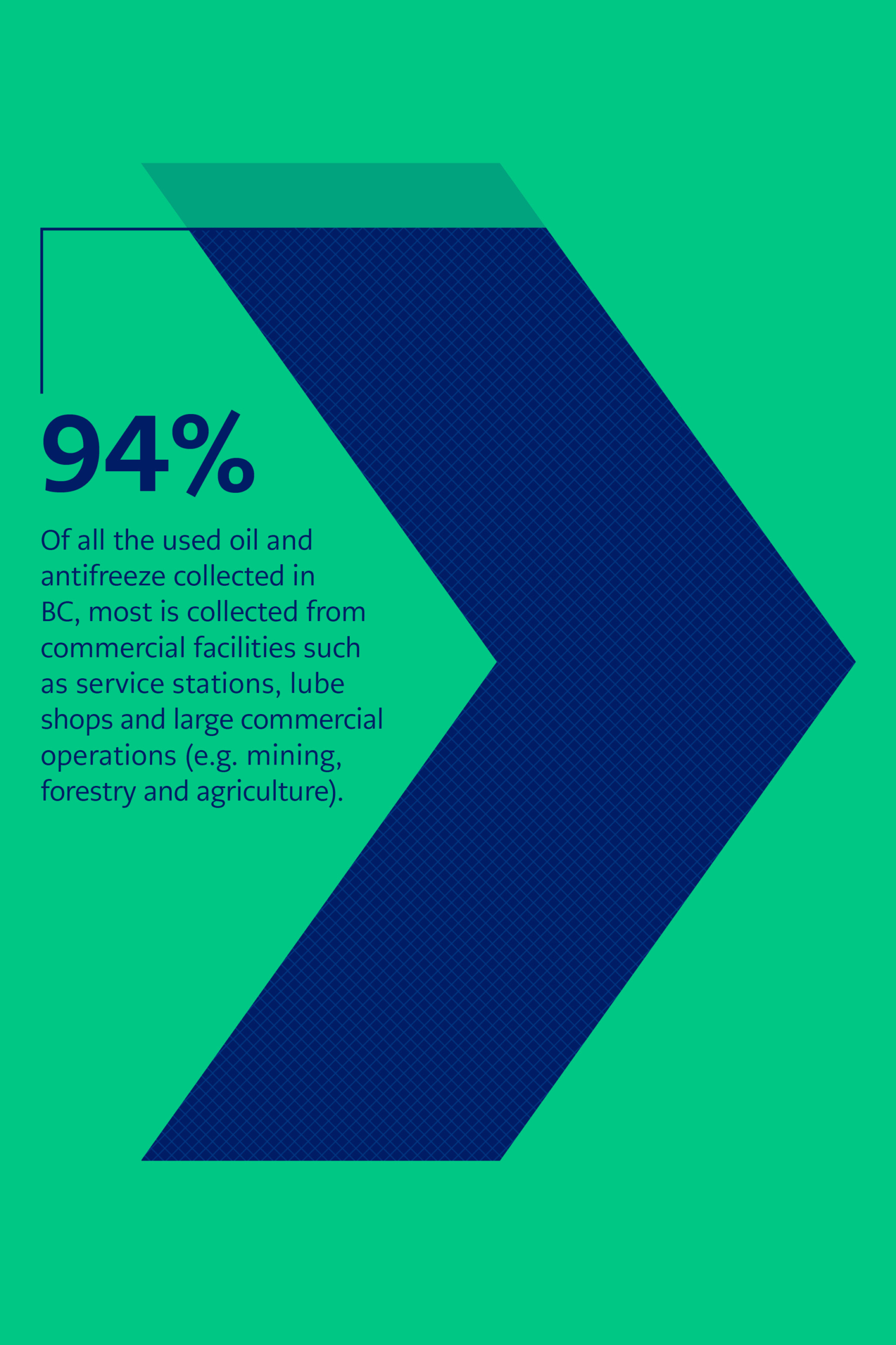 94%

Of all the used oil and antifreeze collected in BC, most is collected from commercial facilities such as service stations, lube shops and large commercial operations (e.g. mining, forestry and agriculture).