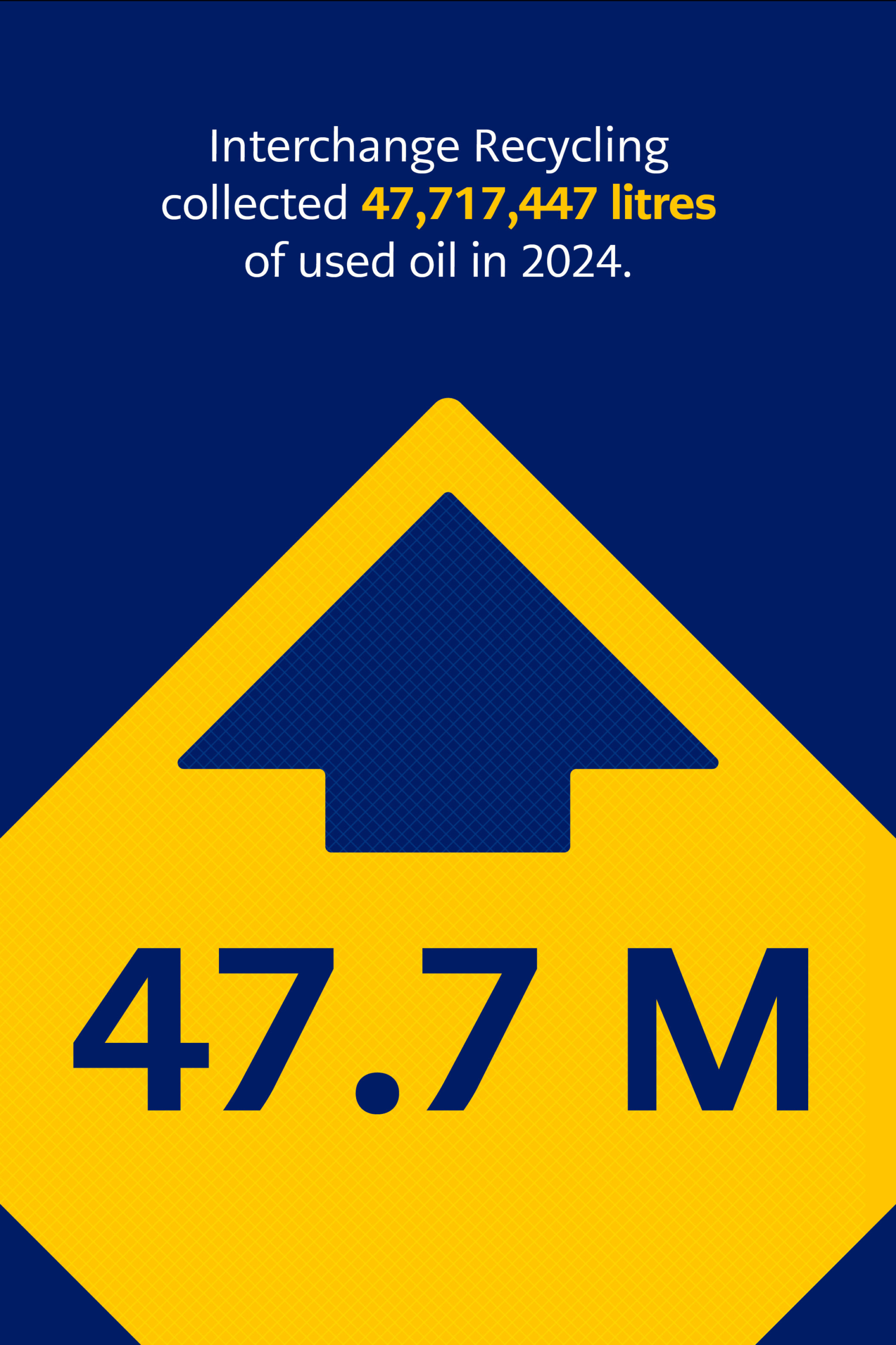 Interchange Recycling collected 47,717,447 litres of used oil in 2024.

47.7 M