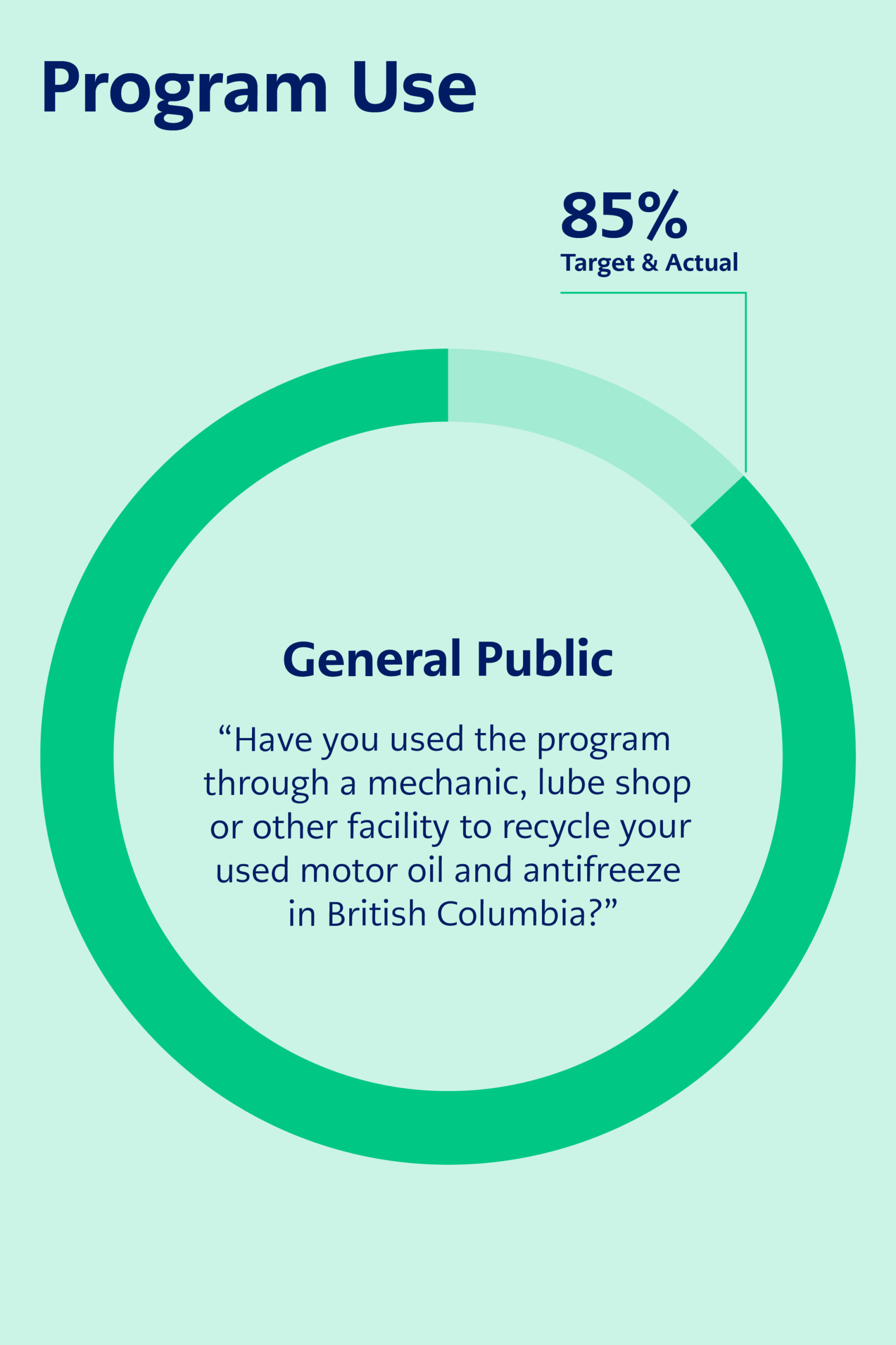 Program Use

85%
Target & Actual

General Public

“Have you used the program through a mechanic, lube shop or other facility to recycle your used motor oil and antifreeze in British Columbia?”