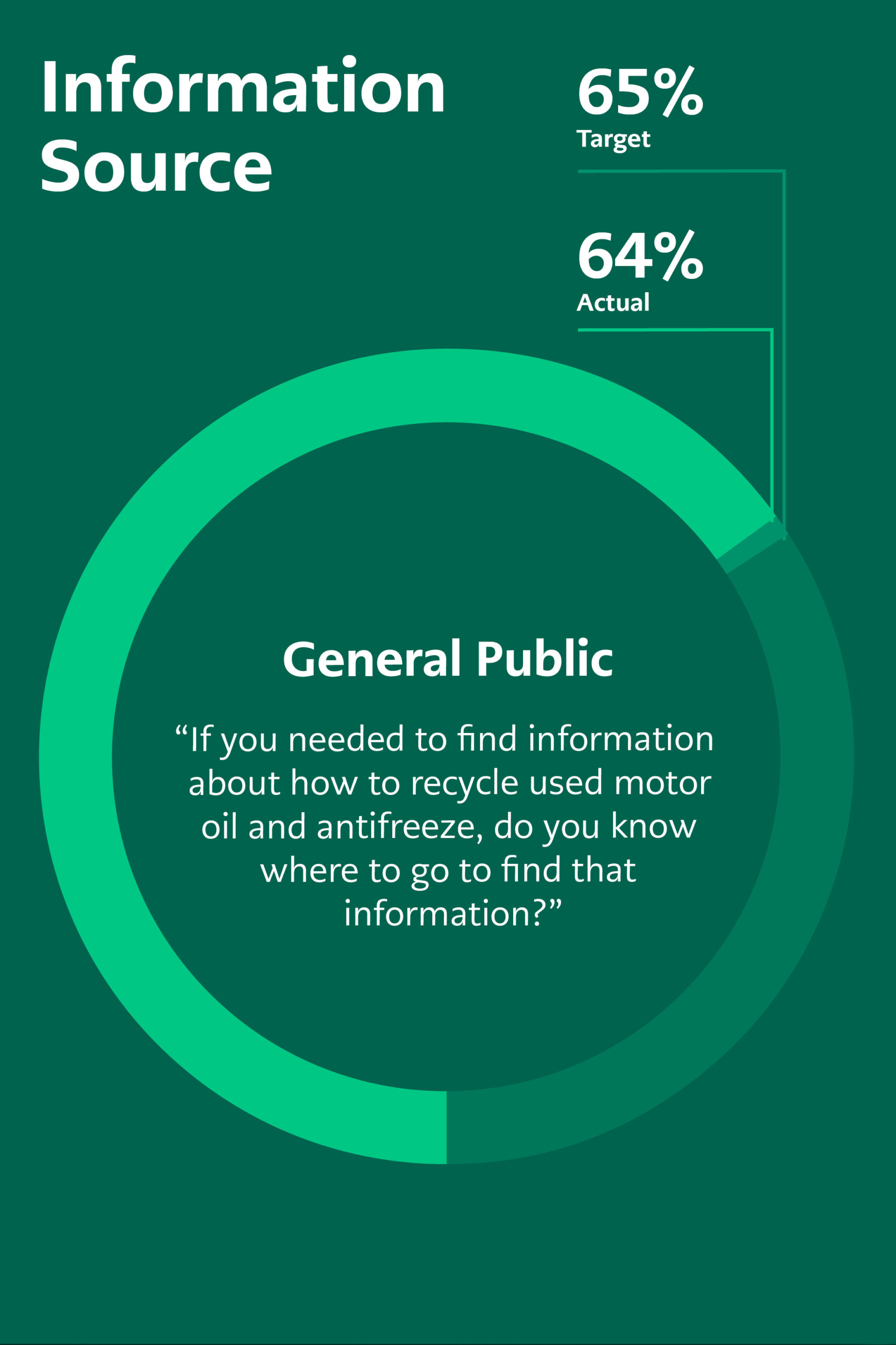 Information Source

65%
Target

64%
Actual

General Public

“If you needed to find information about how to recycle used motor oil and antifreeze, do you know where to go to find that information?”