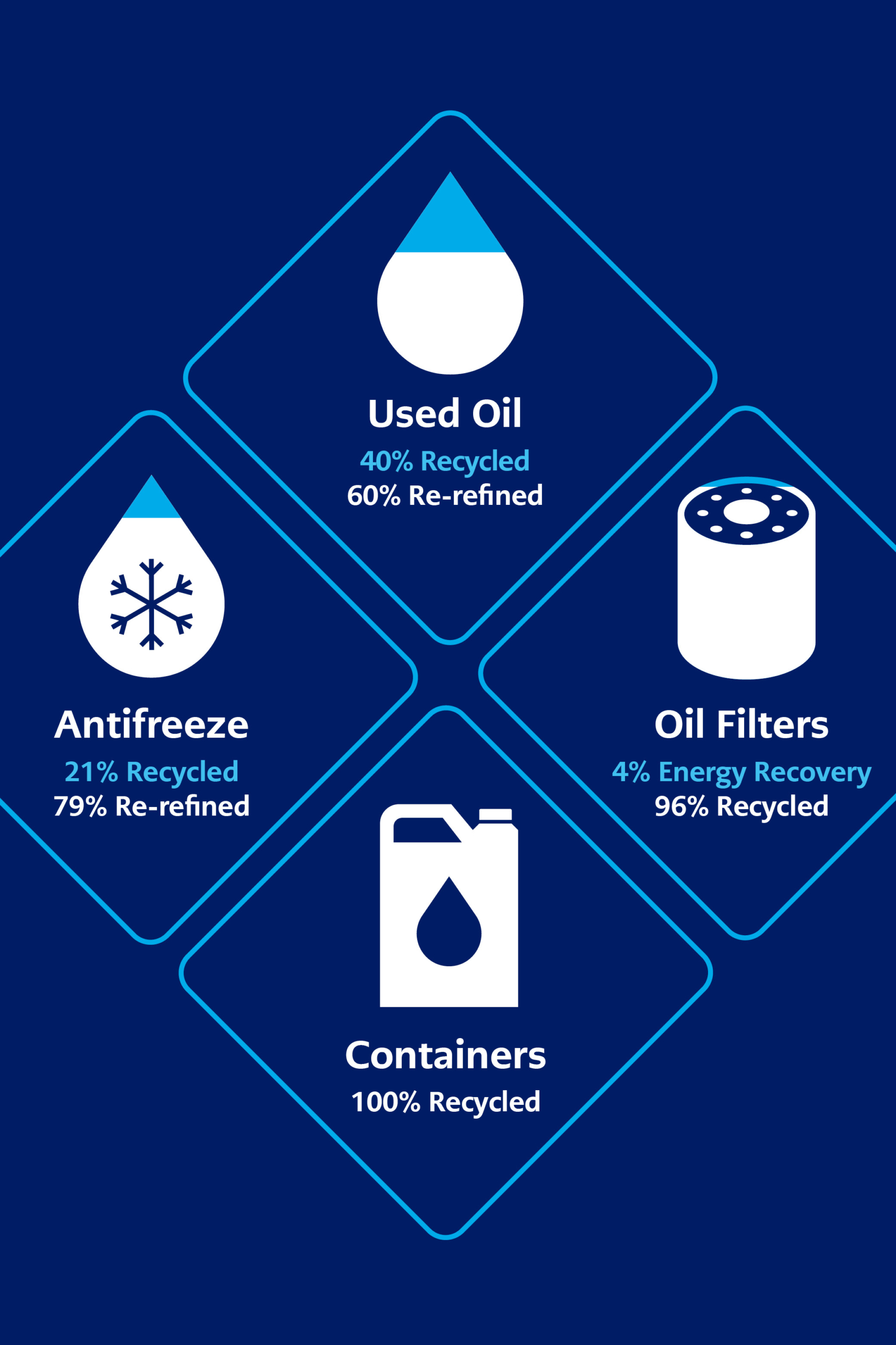 Used Oil
40% Recycled
60% Re-refined

Antifreeze
21% Recycled
79% Re-refined

Oil Filters
4% Energy Recovery
96% Recycled

Containers
100% Recycled