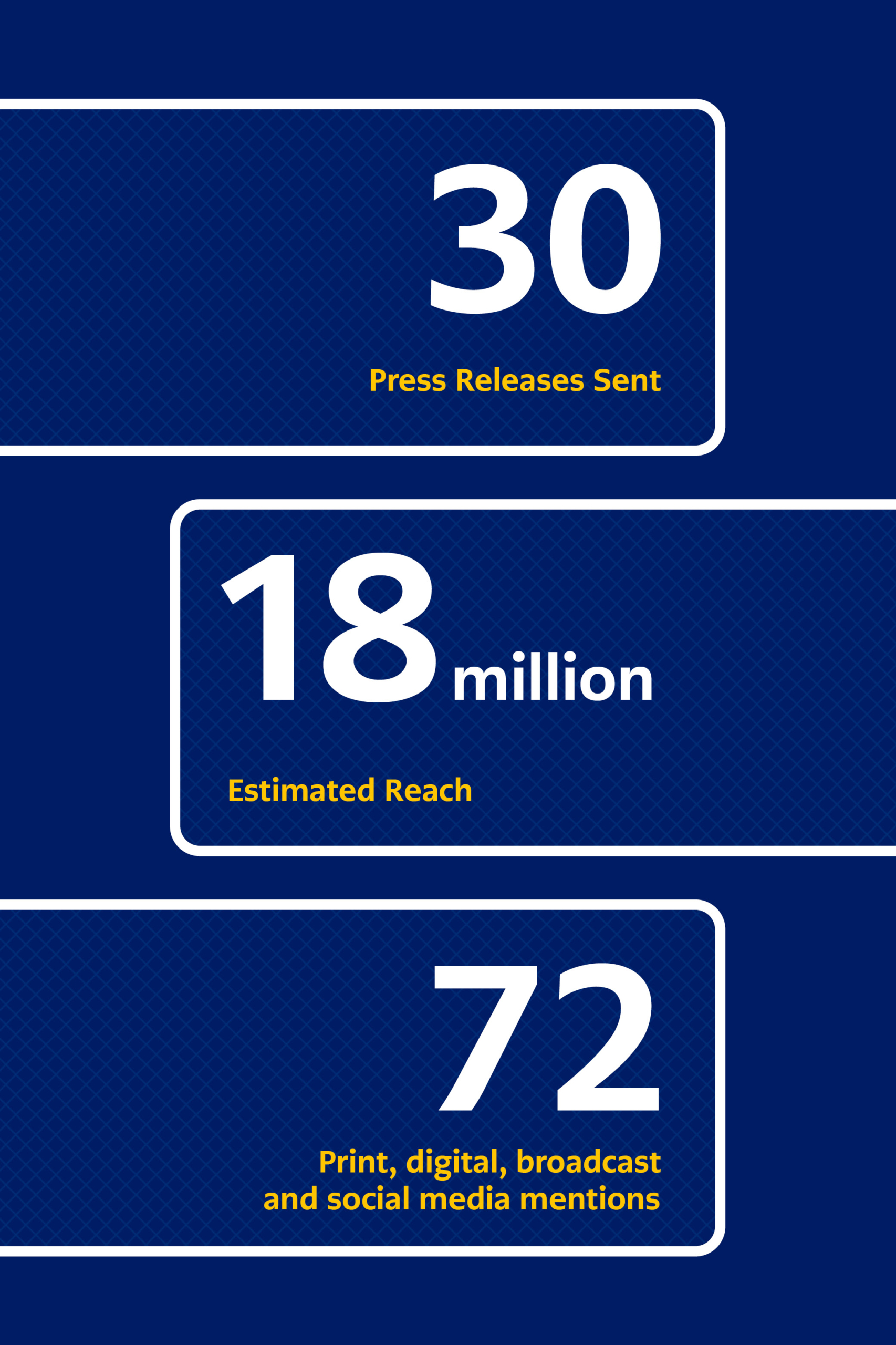 30

Press Releases Sent

18 million

Estimated Reach

72

Print, digital, broadcast and social media mentions