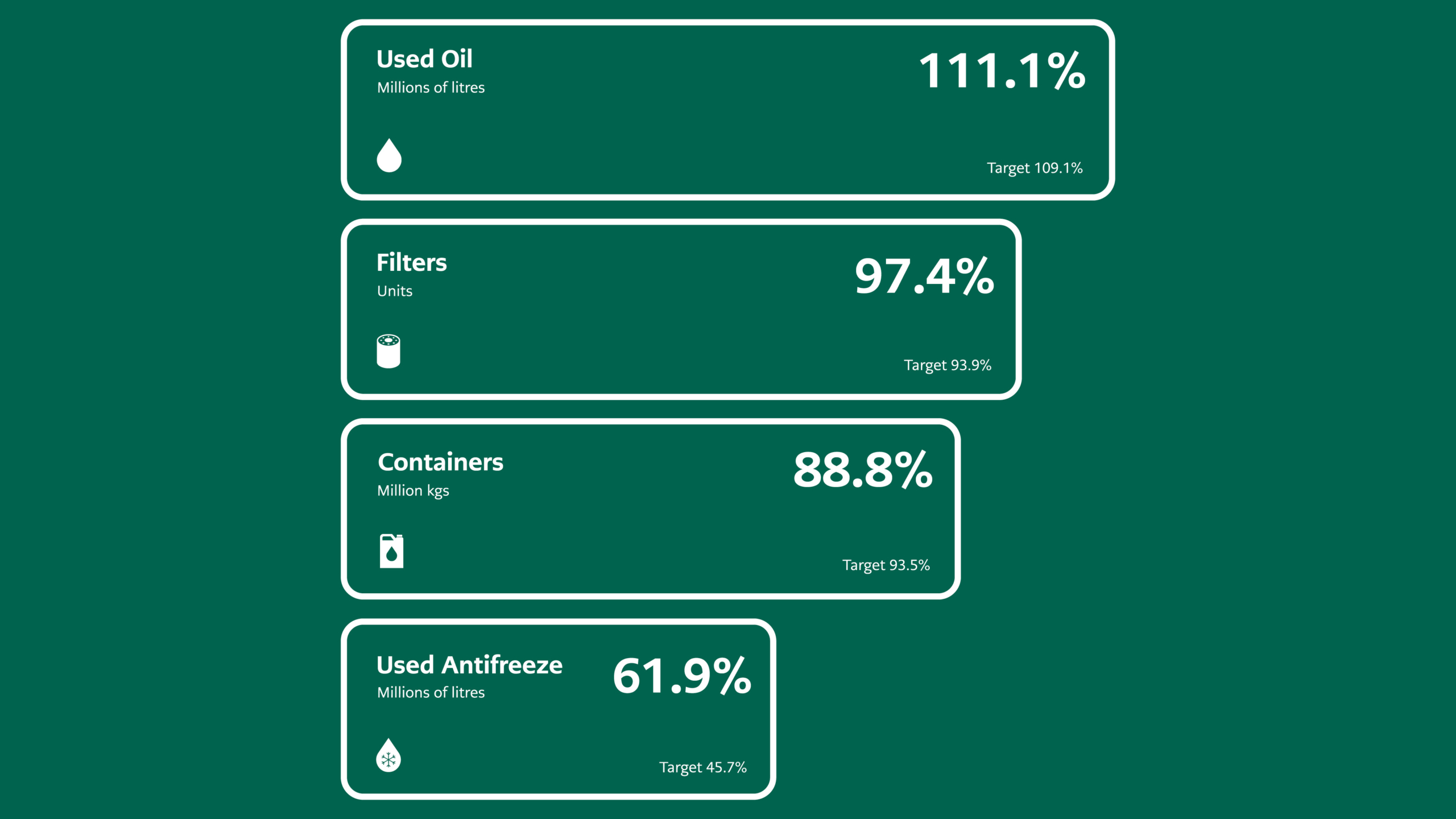 Used Oil
Millions of litres

111.1%

Target 109.1%

Filters
Units

97.4%

Target 93.9%

Containers
Million kgs

88.8%

Target 93.5%

Used Antifreeze
Millions of litres

61.9%

Target 45.7%