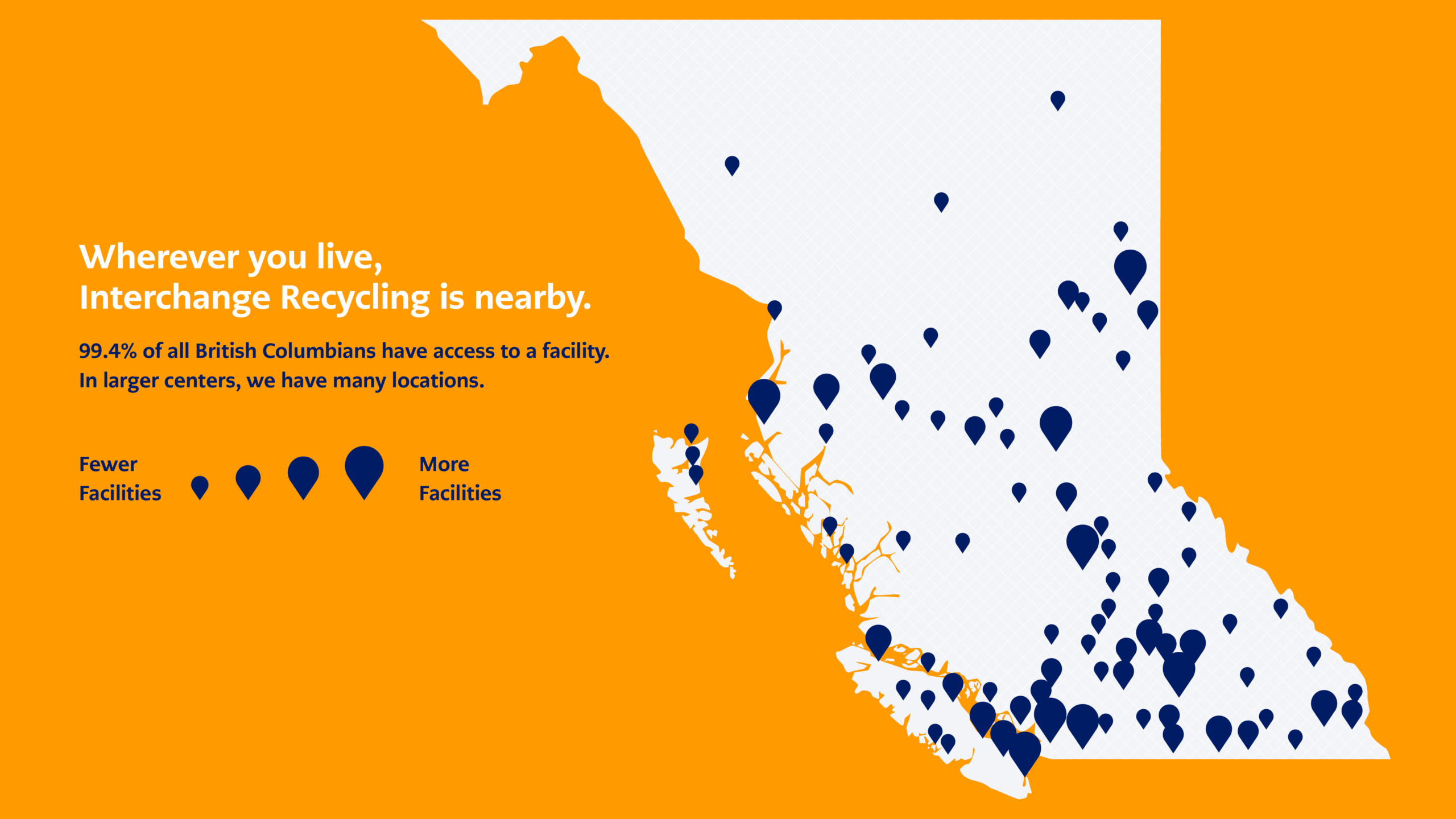 Wherever you live,
Interchange Recycling is nearby.

99.4% of all British Columbians have access to a facility.
In larger centers, we have many locations.

Fewer Facilities

More Facilities