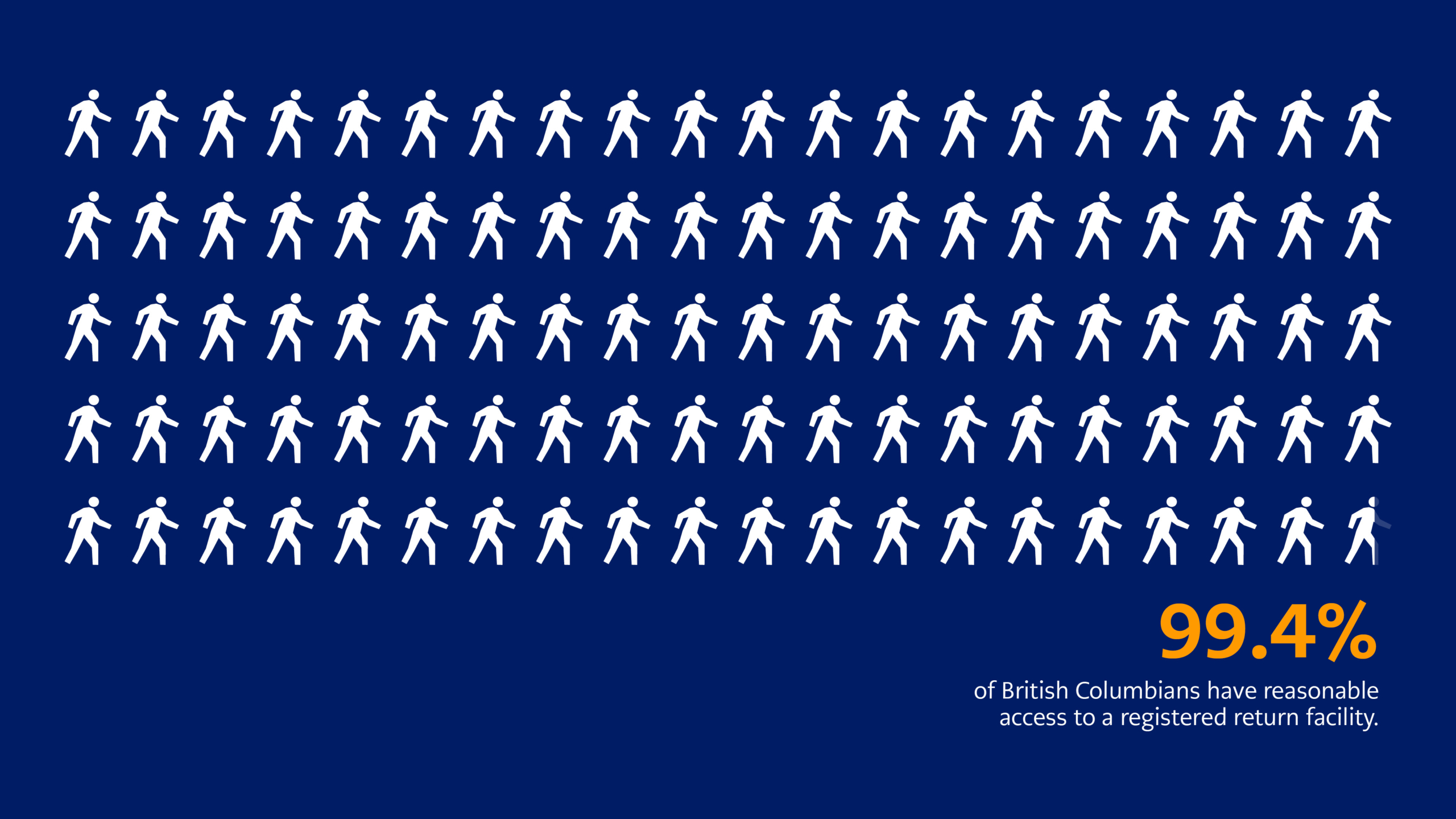 99.4%

of British Columbians have reasonable access to a registered return facility.