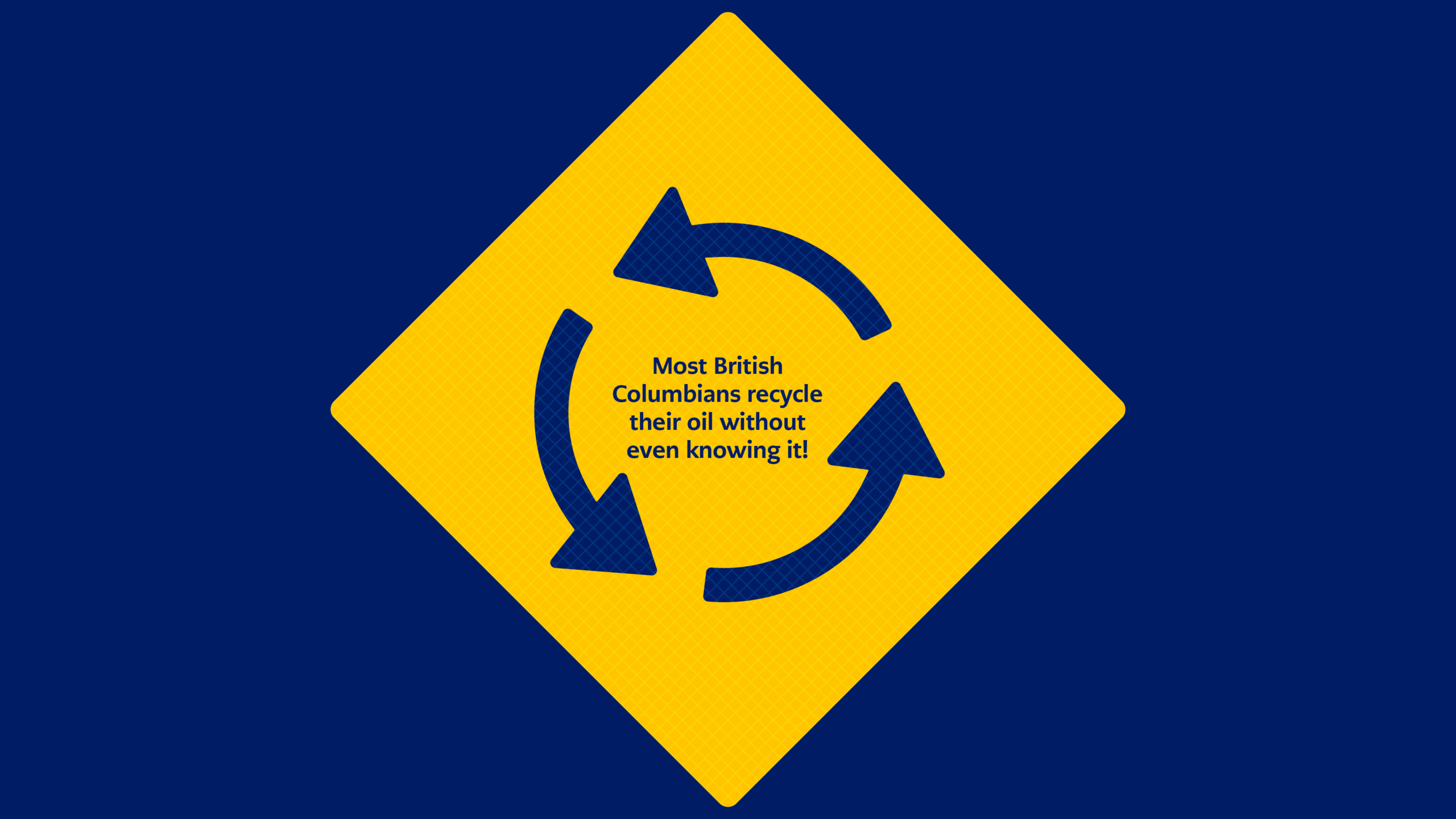 Most British Columbians recycle their oil without even knowing it!