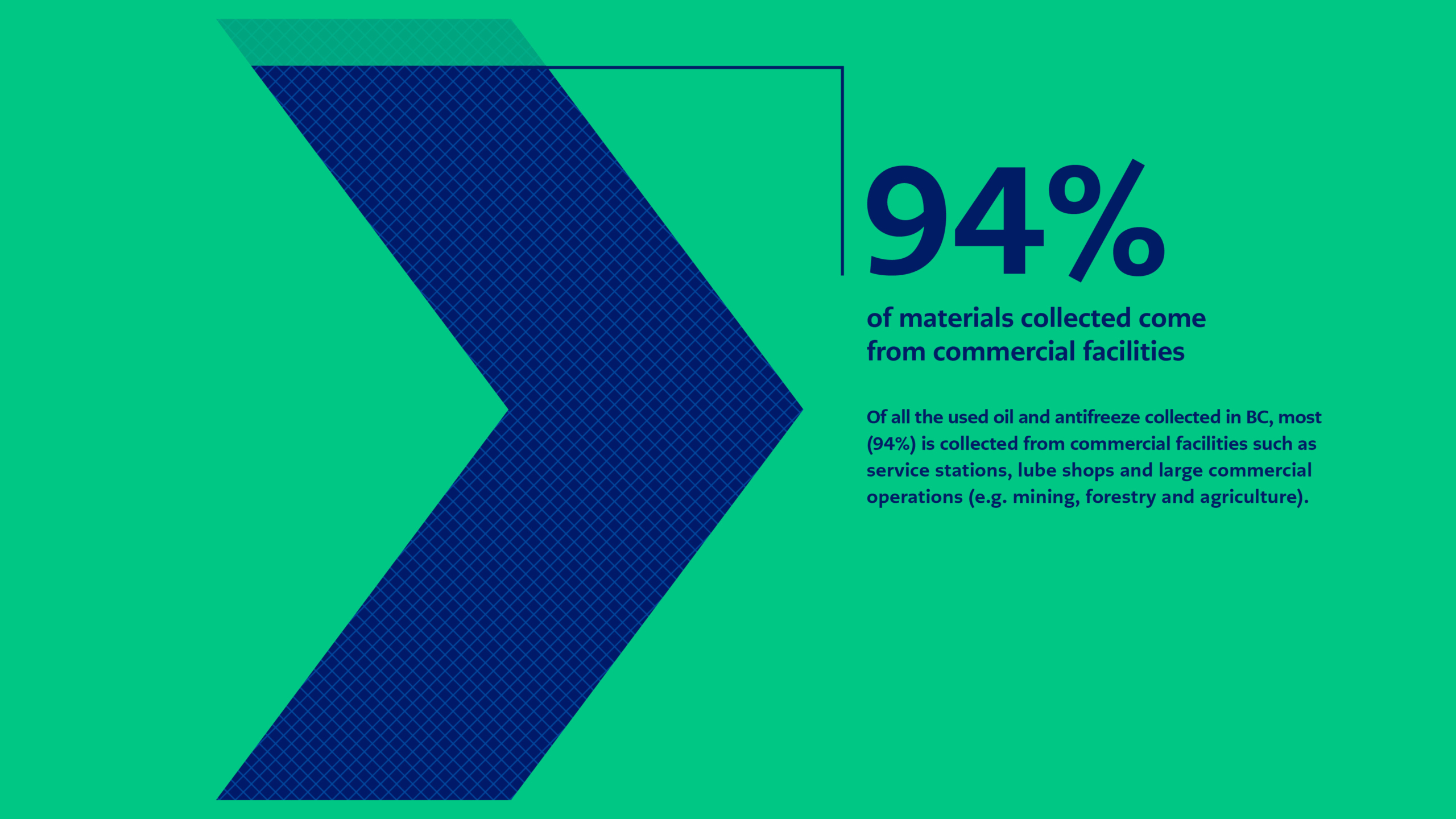 94%

of materials collected come from commercial facilities

Of all the used oil and antifreeze collected in BC, most (94%) is collected from commercial facilities such as service stations, lube shops and large commercial operations (e.g. mining, forestry and agriculture).