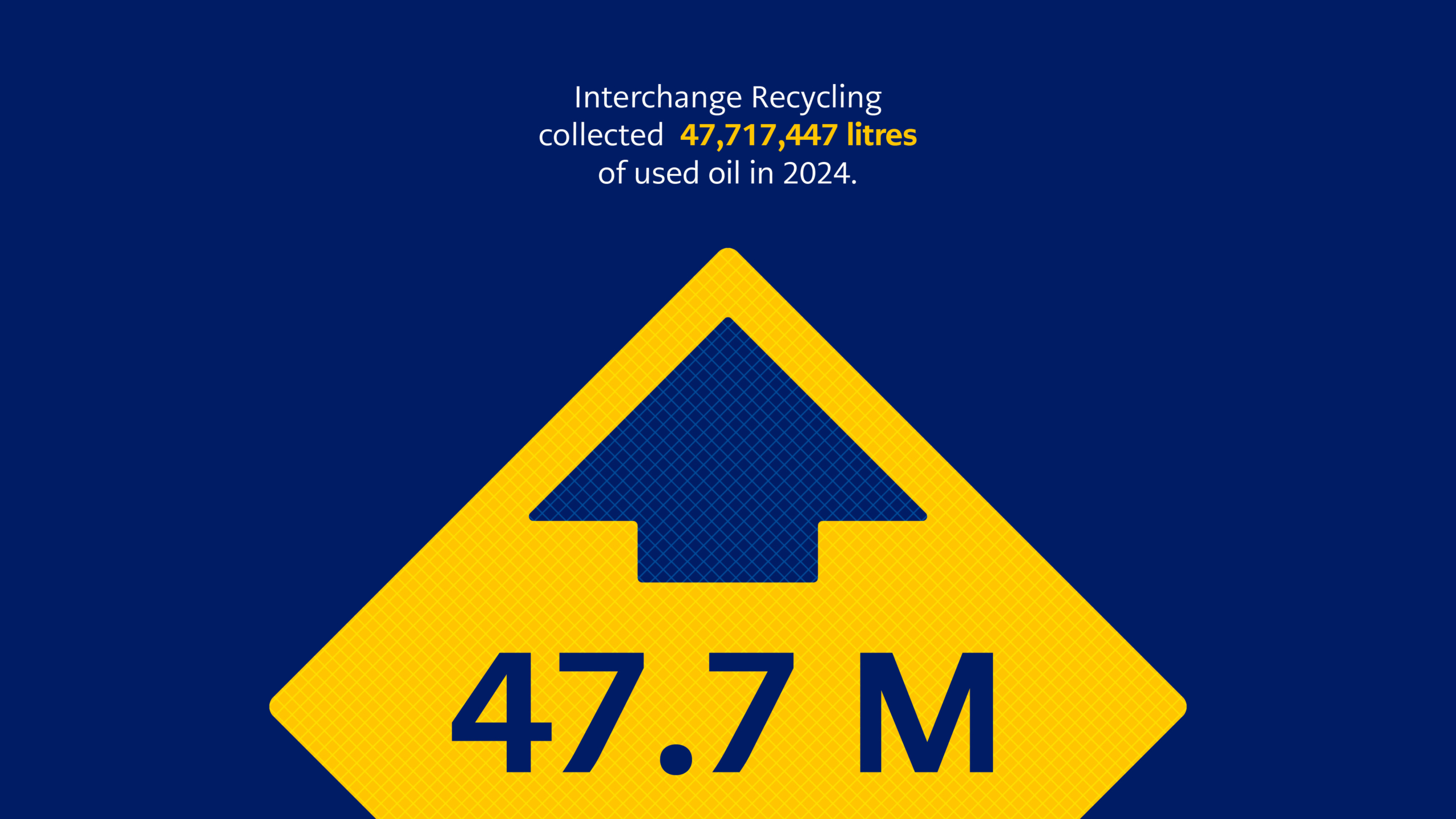 Interchange Recycling collected 47,717,447 litres of used oil in 2024.

47.7 M