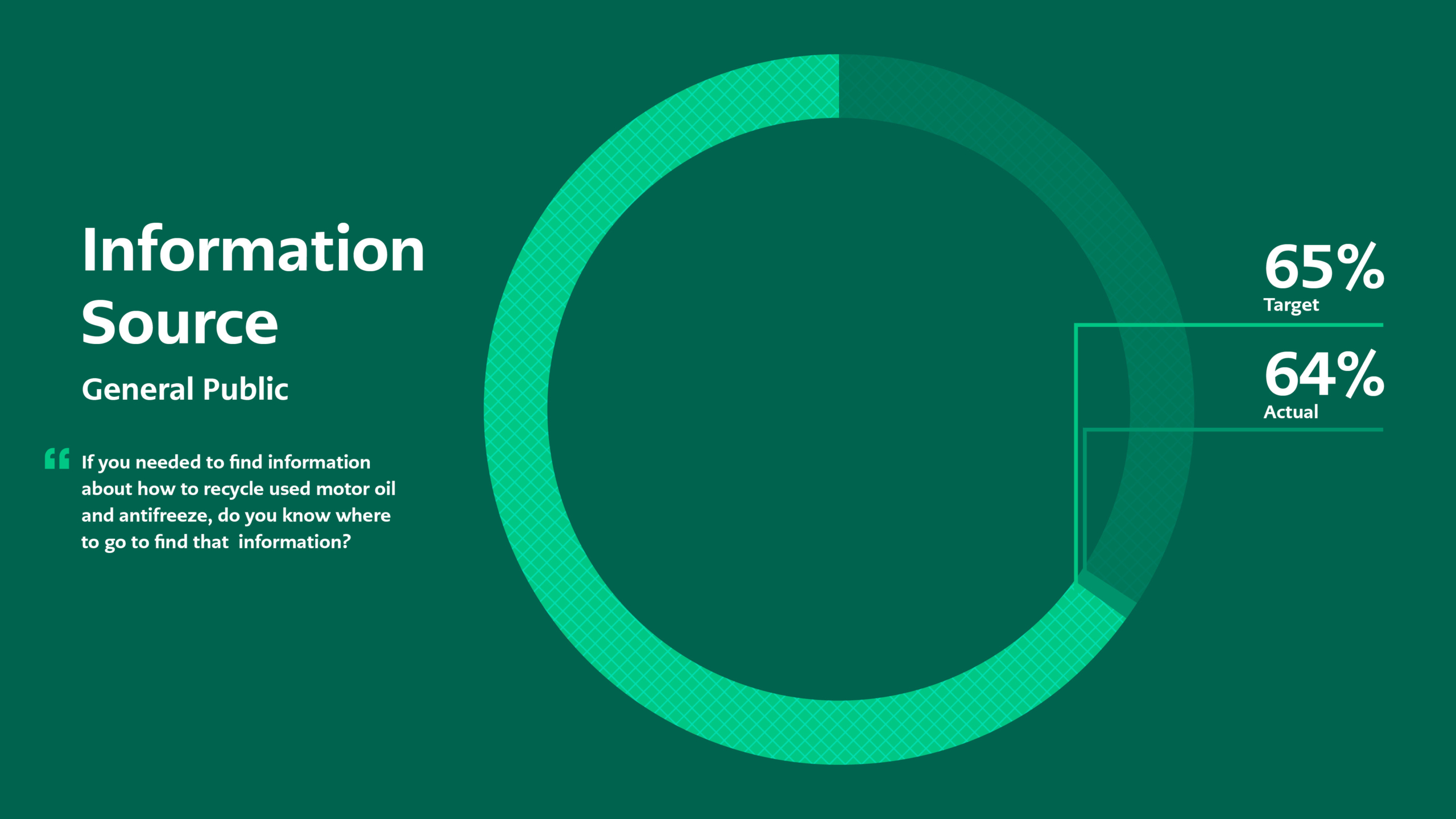 Information Source

General Public

“ If you needed to find information about how to recycle used motor oil and antifreeze, do you know where to go to find that information?

65%
Target

64%
Actual