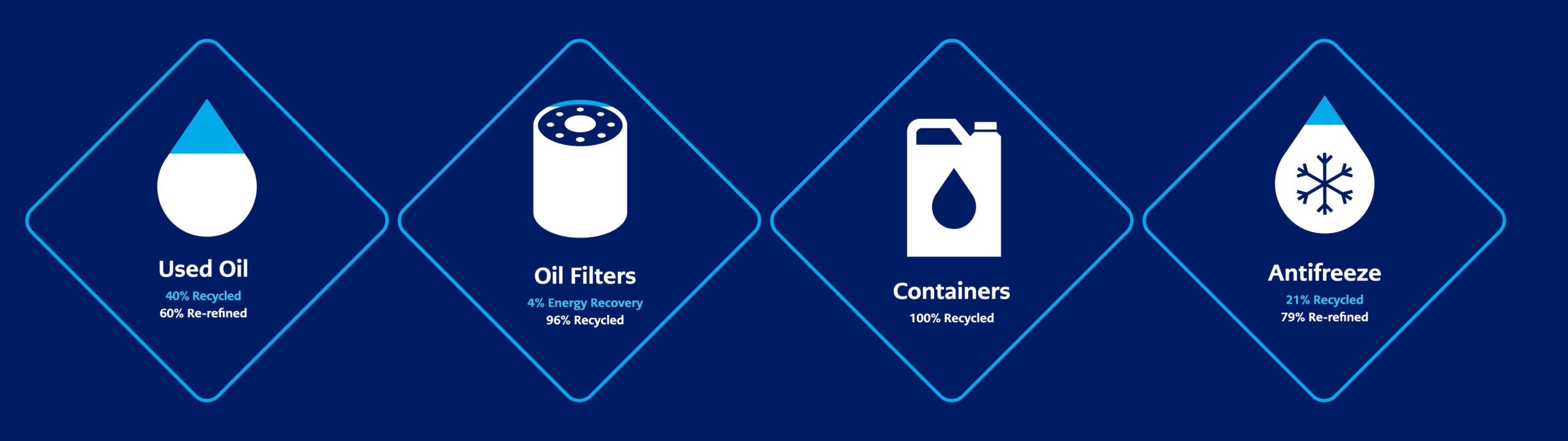 Used Oil
40% Recycled
60% Re-refined

Oil Filters
4% Energy Recovery
96% Recycled

Containers
100% Recycled

Antifreeze
21% Recycled
79% Re-refined