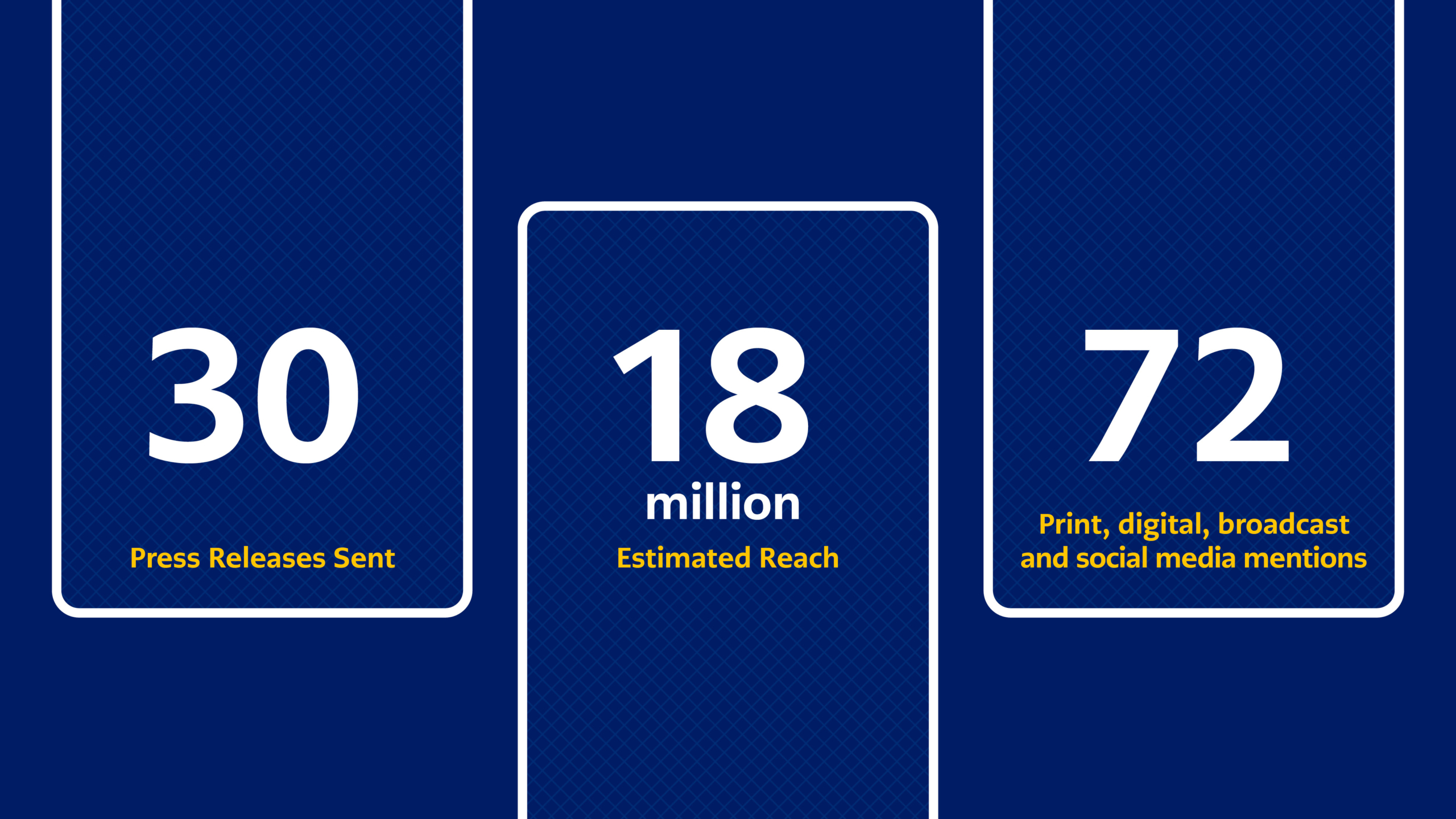 30

Press Releases Sent

18

million

Estimated Reach

72

Print, digital, broadcast and social media mentions